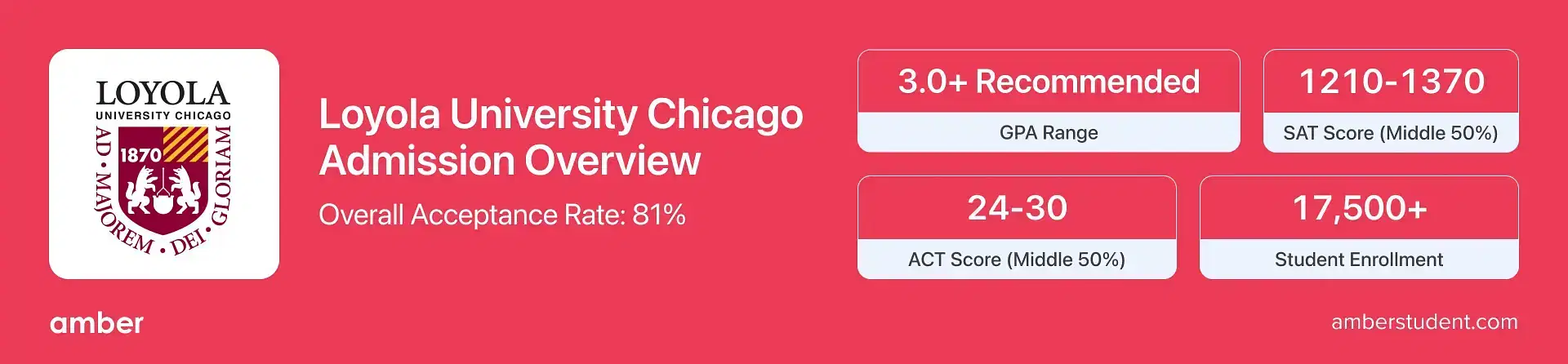 LOYOLA
UNIVERSITY CHICAGO
1870
AD · MAJOREM · DEI · GLORIAM

Loyola University Chicago Admission Overview

Overall Acceptance Rate: 81%

3.0+ Recommended
GPA Range

1210-1370
SAT Score (Middle 50%)

24-30
ACT Score (Middle 50%)

17,500+
Student Enrollment

amber

amberstudent.com